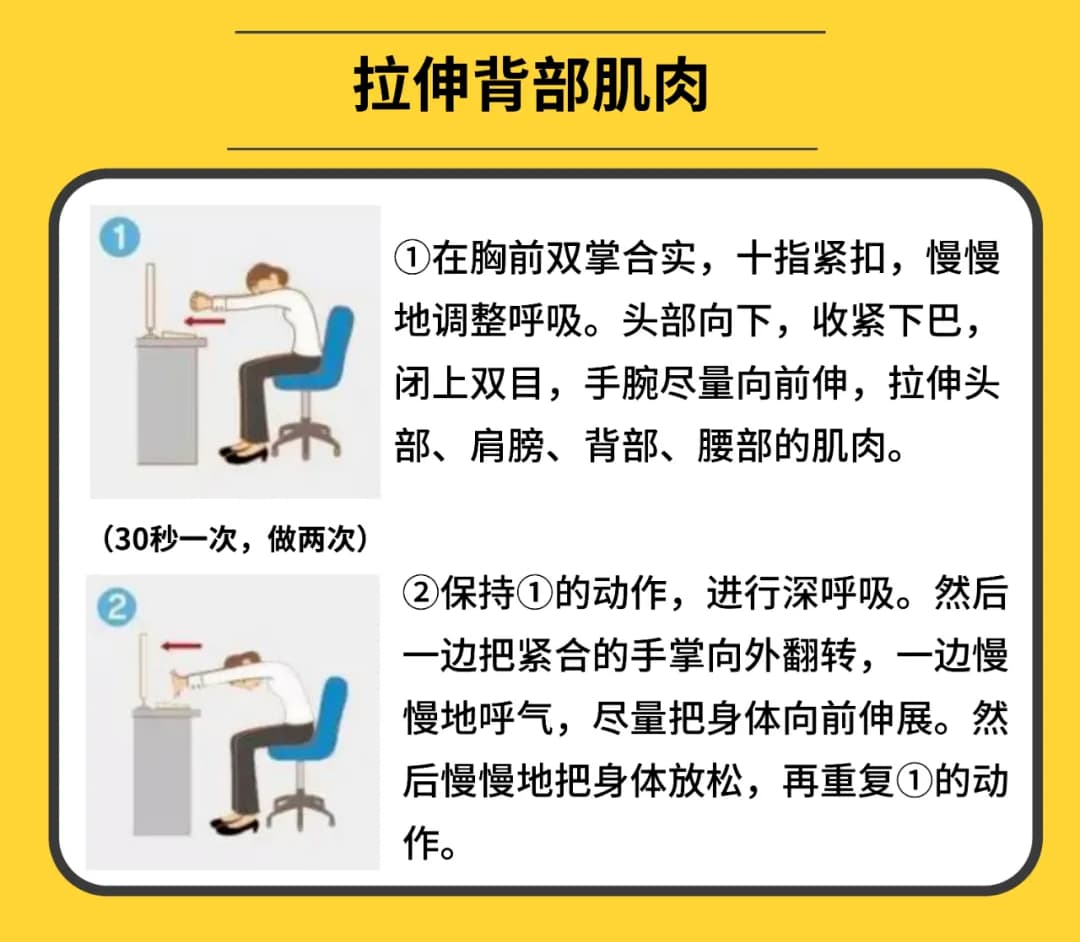 拉伸背部肌肉

1

①在胸前双掌合实，十指紧扣，慢慢地调整呼吸。头部向下，收紧下巴，闭上双目，手腕尽量向前伸，拉伸头部、肩膀、背部、腰部的肌肉。

（30秒一次，做两次）

2

②保持①的动作，进行深呼吸。然后一边把紧合的手掌向外翻转，一边慢慢地呼气，尽量把身体向前伸展。然后慢慢地把身体放松，再重复①的动作。